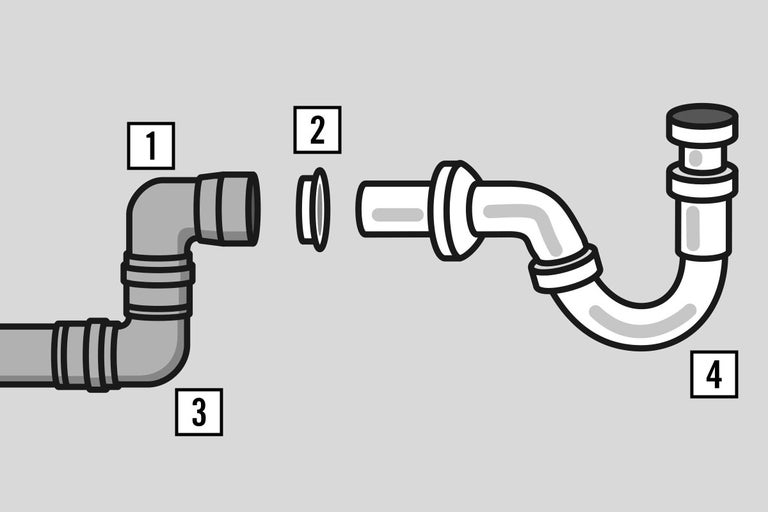 1
2
3
4