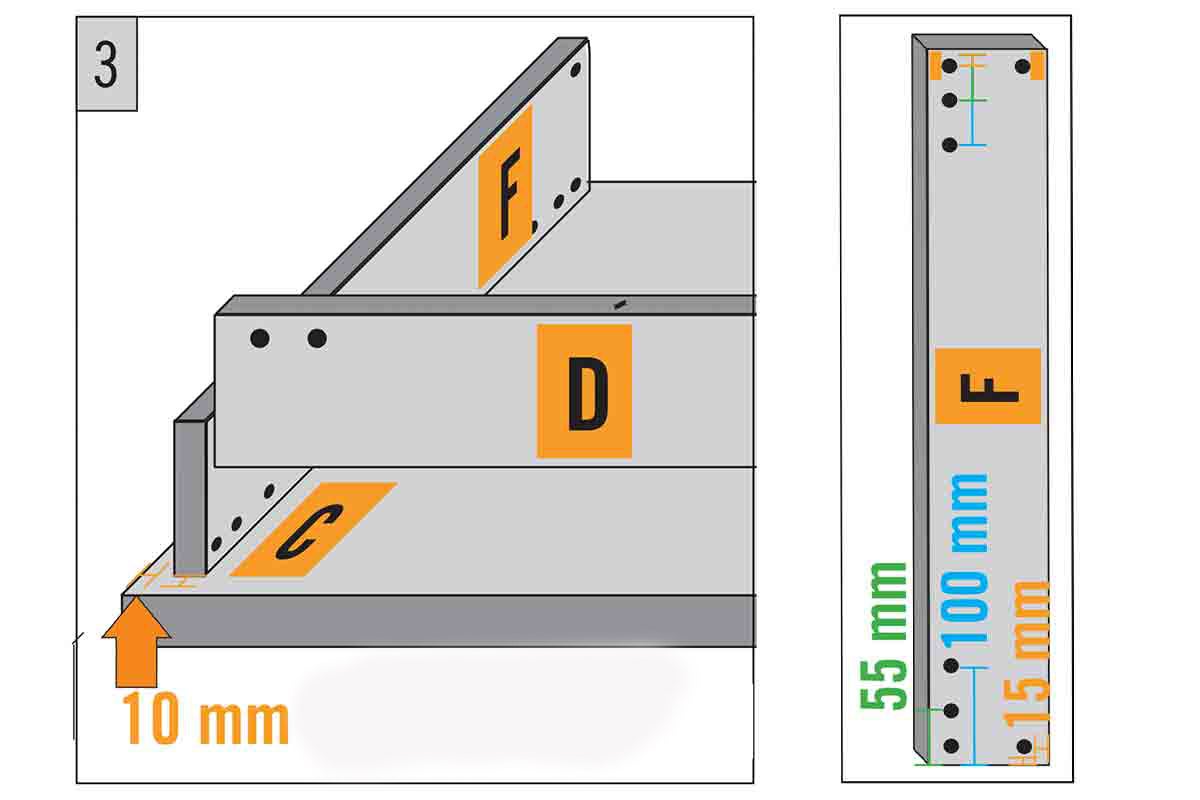 3

F

D

C

10 mm

F

55 mm

100 mm

15 mm