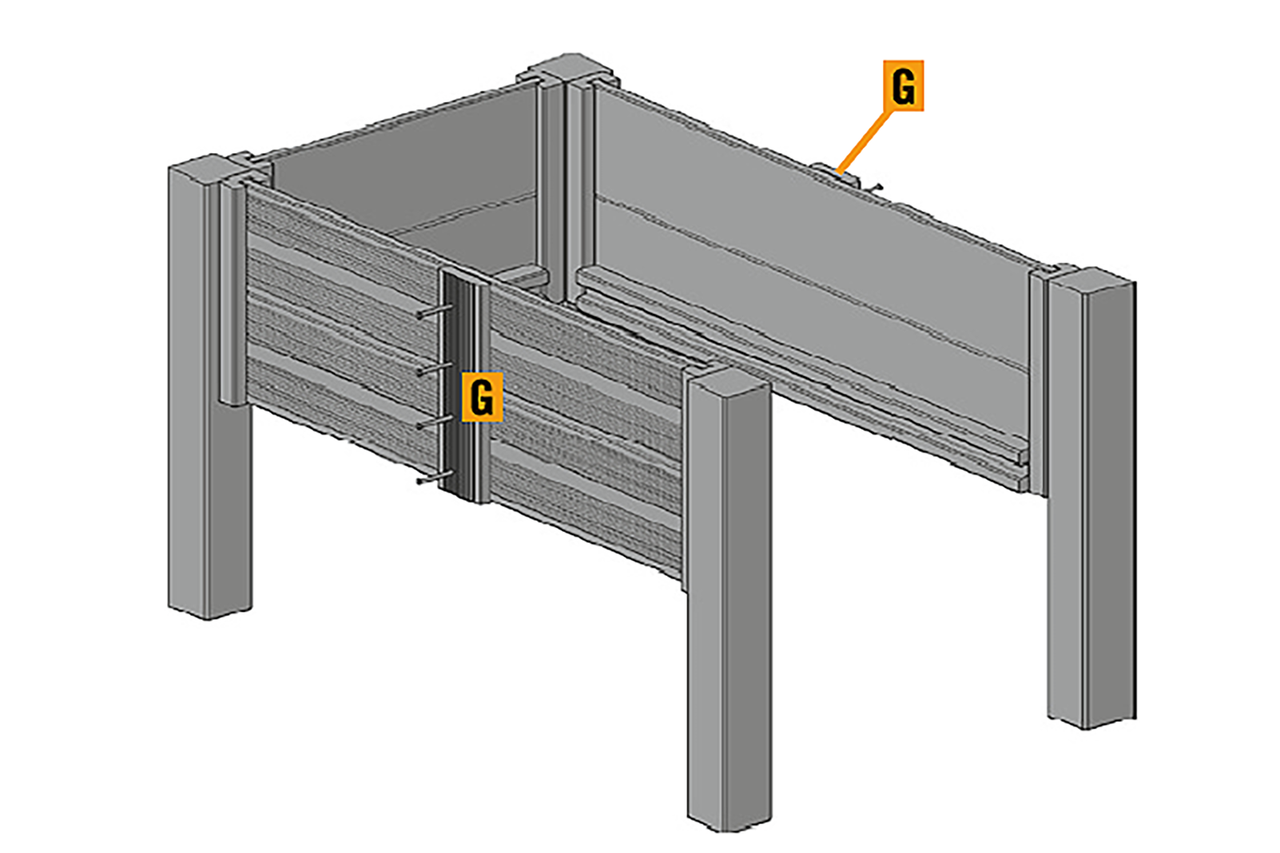 G

G