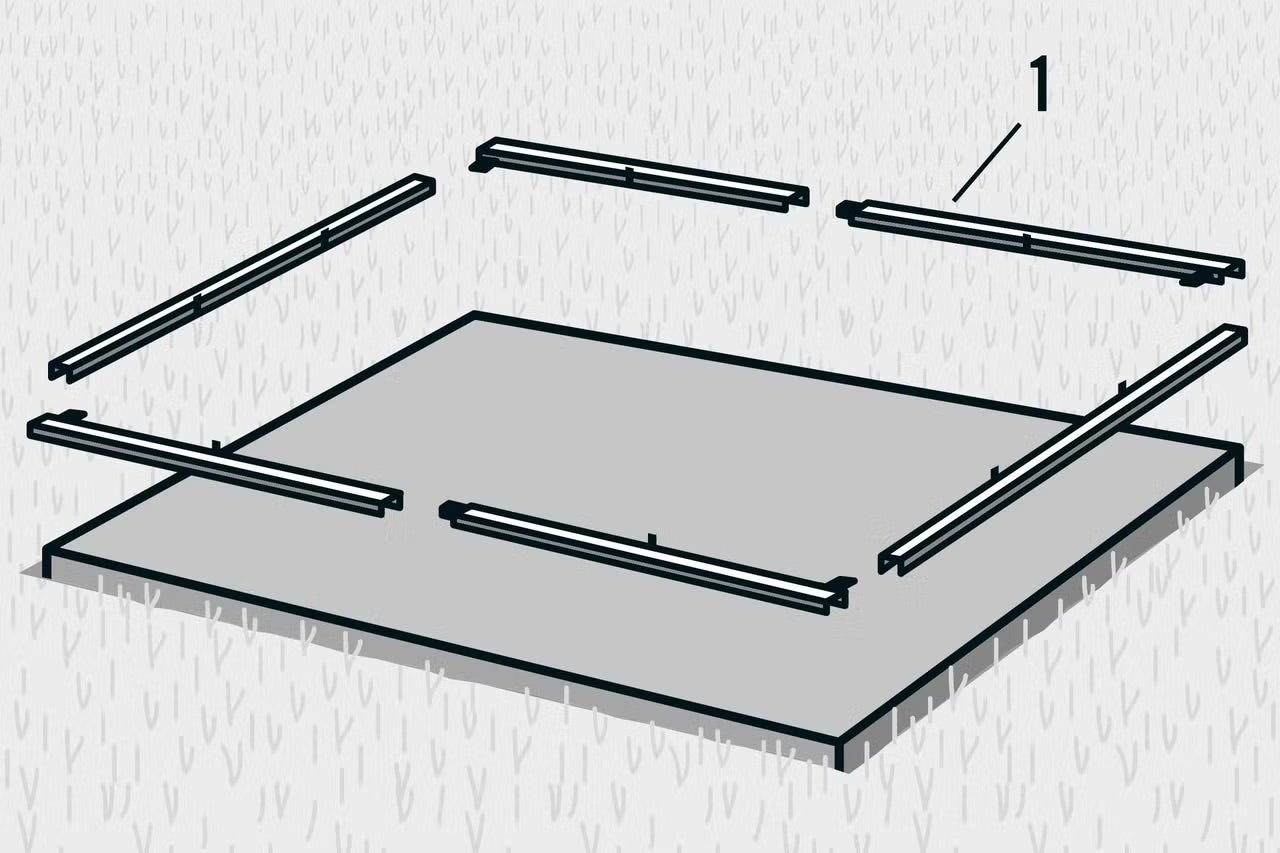 1