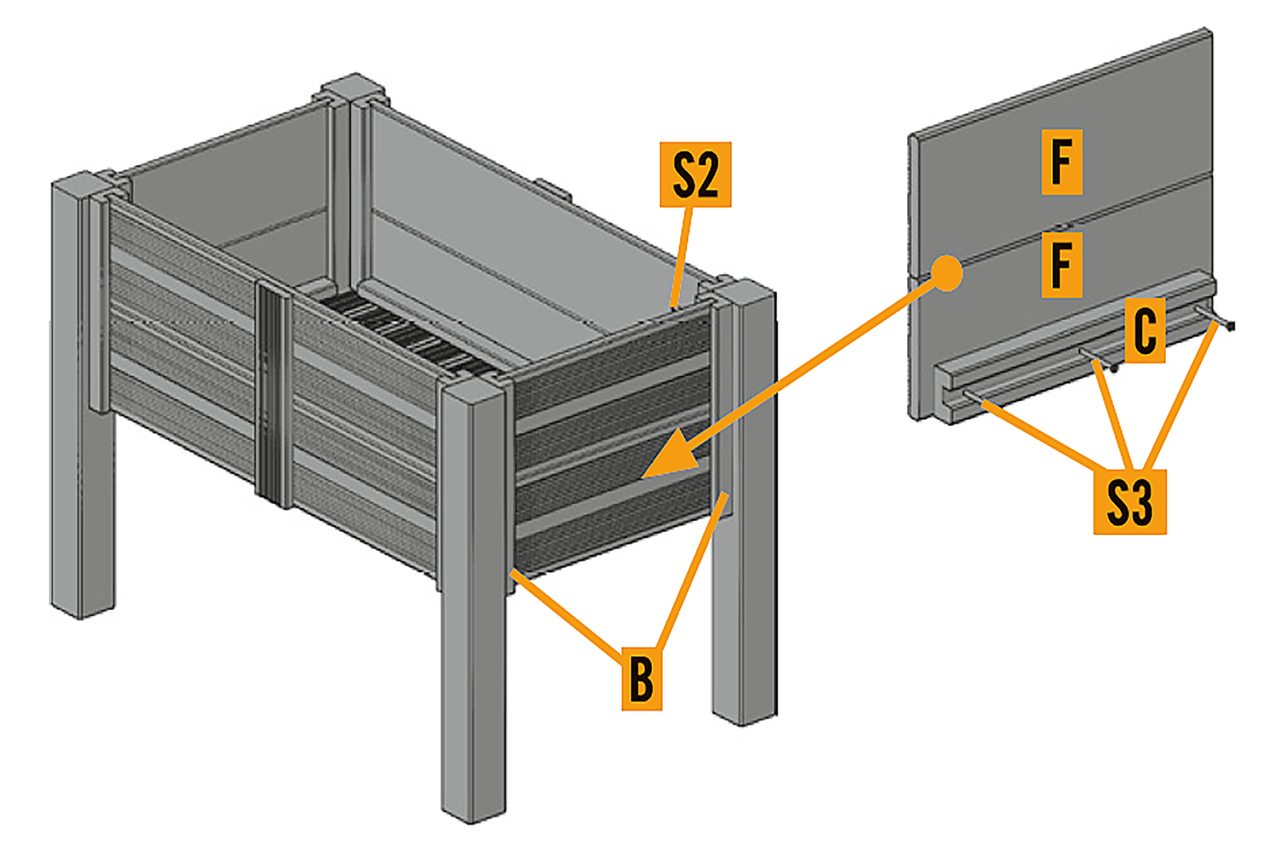 S2
F
F
C
S3
B