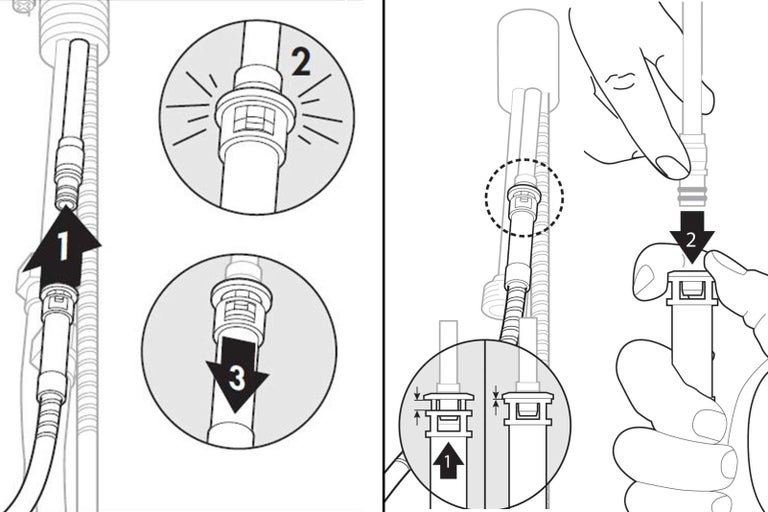 1
2
3
1
2