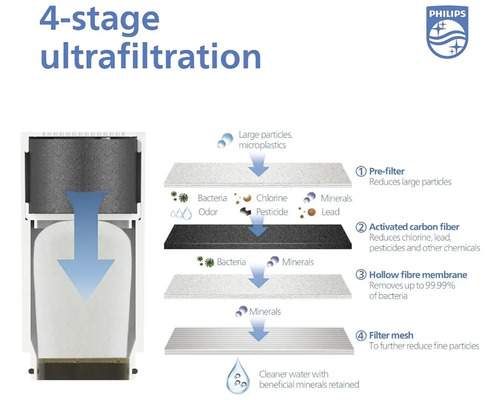 4-stage ultrafiltration

PHILIPS

Large particles, microplastics

① Pre-filter
Reduces large particles

Bacteria Chlorine Minerals
Odor Pesticide Lead

② Activated carbon fiber
Reduces chlorine, lead, pesticides and other chemicals

Bacteria Minerals

③ Hollow fibre membrane
Removes up to 99.99% of bacteria

Minerals

④ Filter mesh
To further reduce fine particles

Cleaner water with beneficial minerals retained