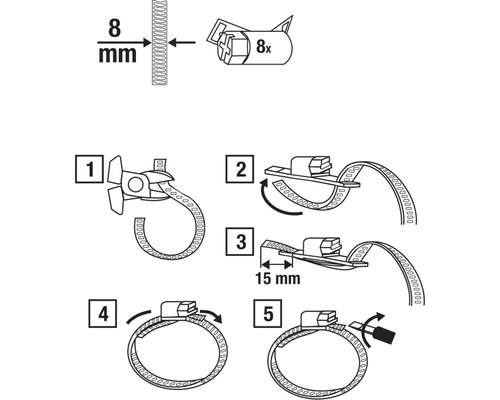 8 mm

8x

1

2

3

15 mm

4

5