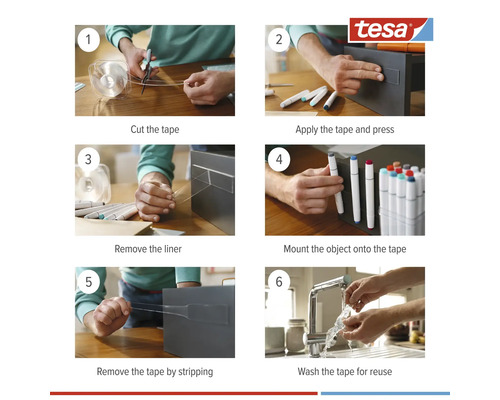 tesa

1
Cut the tape

2
Apply the tape and press

3
Remove the liner

4
Mount the object onto the tape

5
Remove the tape by stripping

6
Wash the tape for reuse