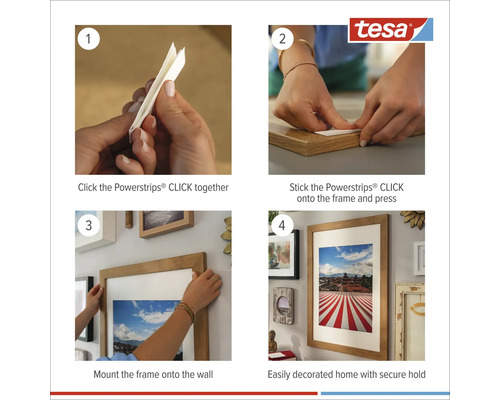 tesa

1

Click the Powerstrips® CLICK together

2

Stick the Powerstrips® CLICK onto the frame and press

3

Mount the frame onto the wall

4

Easily decorated home with secure hold