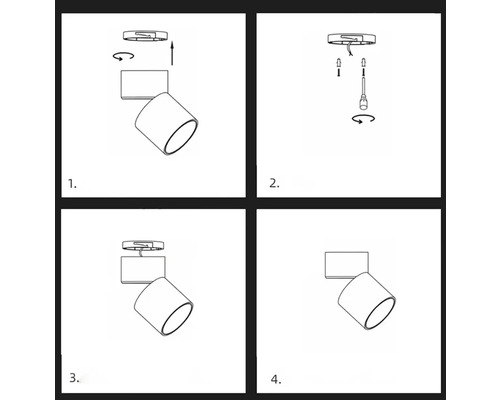 1.

2.

3.

4.