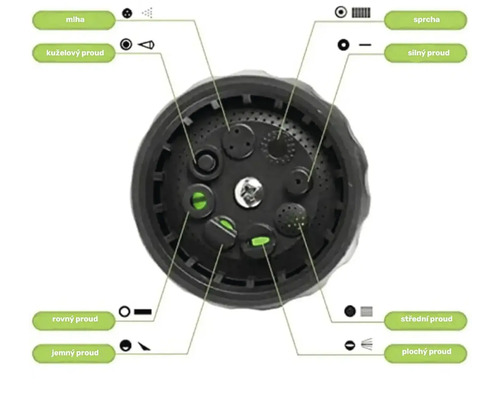 mlha

kuželový proud

sprcha

silný proud

rovný proud

jemný proud

střední proud

plochý proud