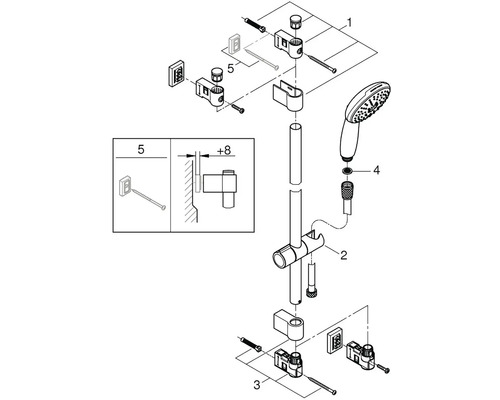 1
5
5
+8
4
2
3