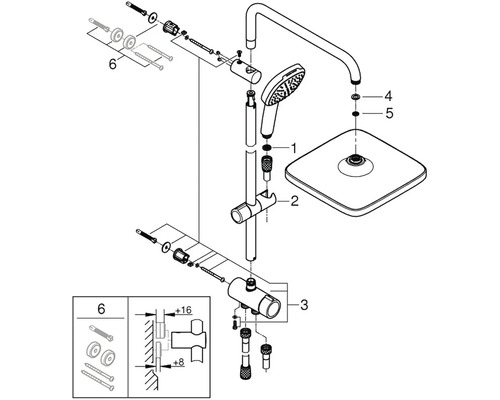 6
4
5
1
2
3
6
+16
+8