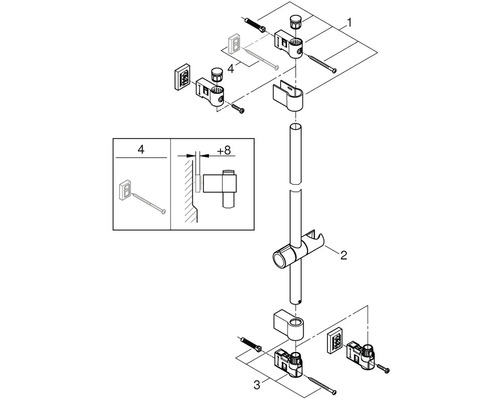 1

4

4

+8

2

3