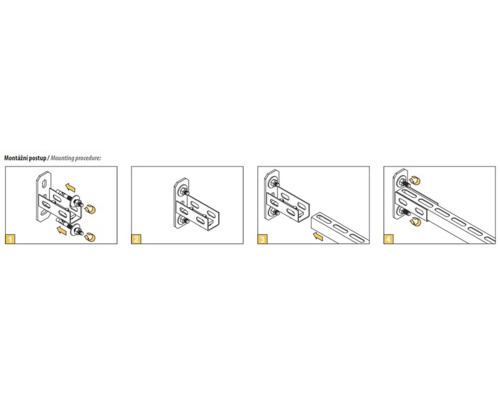 Montážní postup / Mounting procedure:

1

2

3

4