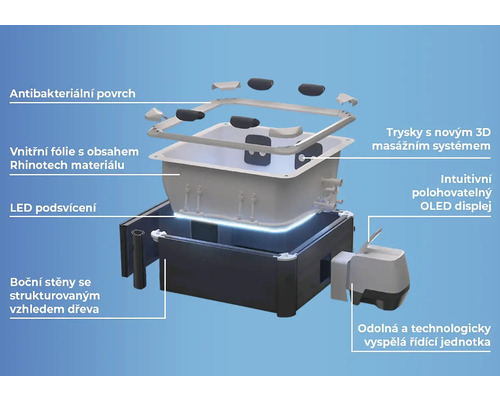 Antibakteriální povrch

Vnitřní fólie s obsahem Rhinotech materiálu

LED podsvícení

Boční stěny se strukturovaným vzhledem dřeva

Trysky s novým 3D masážním systémem

Intuitivní polohovatelný OLED displej

Odolná a technologicky vyspělá řídící jednotka