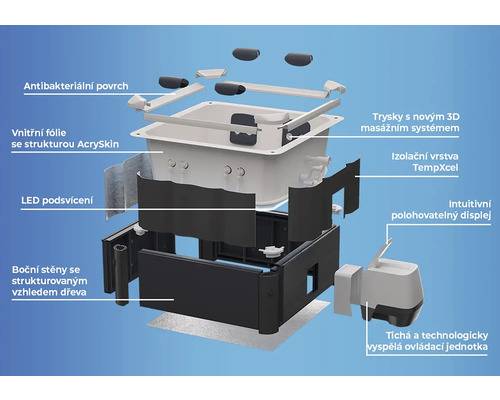 Antibakteriální povrch

Vnitřní fólie se strukturou AcrySkin

LED podsvícení

Boční stěny se strukturovaným vzhledem dřeva

Trysky s novým 3D masážním systémem

Izolační vrstva TempXcel

Intuitivní polohovatelný displej

Tichá a technologicky vyspělá ovládací jednotka