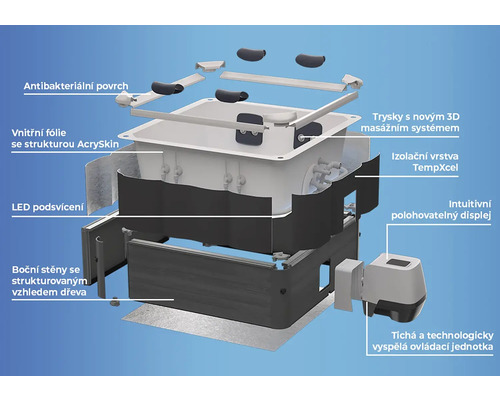 Antibakteriální povrch

Vnitřní fólie se strukturou AcrySkin

LED podsvícení

Boční stěny se strukturovaným vzhledem dřeva

Trysky s novým 3D masážním systémem

Izolační vrstva TempXcel

Intuitivní polohovatelný displej

Tichá a technologicky vyspělá ovládací jednotka