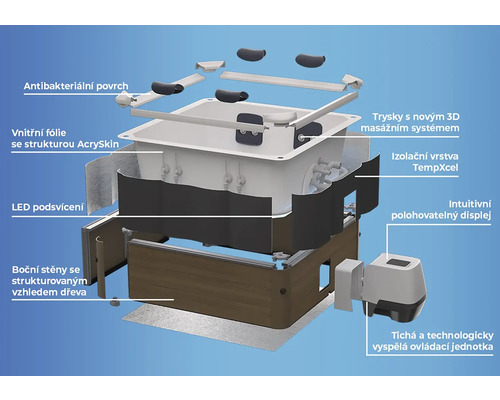 Antibakteriální povrch

Vnitřní fólie se strukturou AcrySkin

LED podsvícení

Boční stěny se strukturovaným vzhledem dřeva

Trysky s novým 3D masážním systémem

Izolační vrstva TempXcel

Intuitivní polohovatelný displej

Tichá a technologicky vyspělá ovládací jednotka