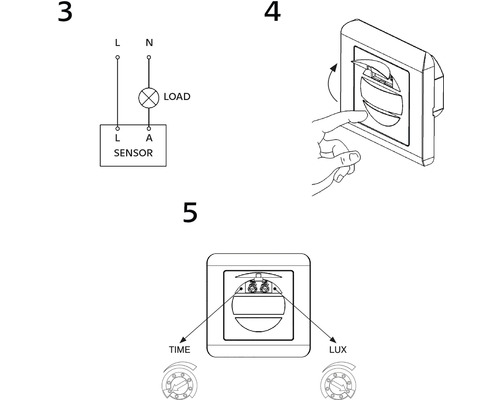 3

L N

LOAD

L A
SENSOR

4

5

TIME

LUX