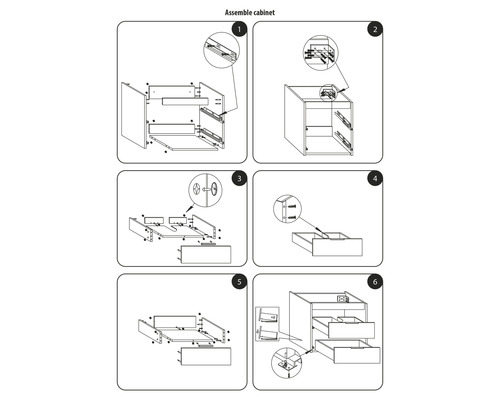 Assemble cabinet

1

2

3

4

5

6