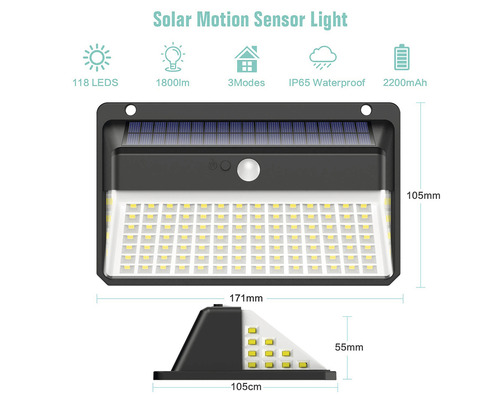 Solar Motion Sensor Light

118 LEDS
1800lm
3Modes
IP65 Waterproof
2200mAh

105mm
171mm
55mm
105cm