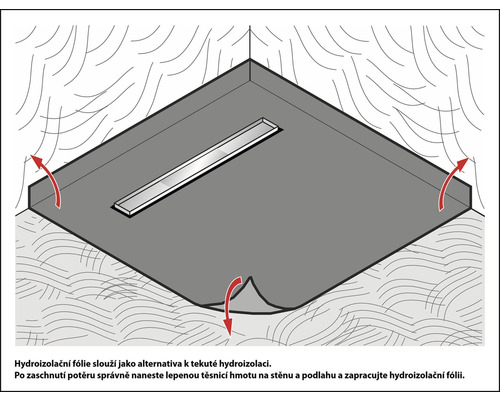 Hydroizolační fólie slouží jako alternativa k tekuté hydroizolaci.
Po zaschnutí potěru správně naneste lepenou těsnicí hmotu na stěnu a podlahu a zapracujte hydroizolační fólii.