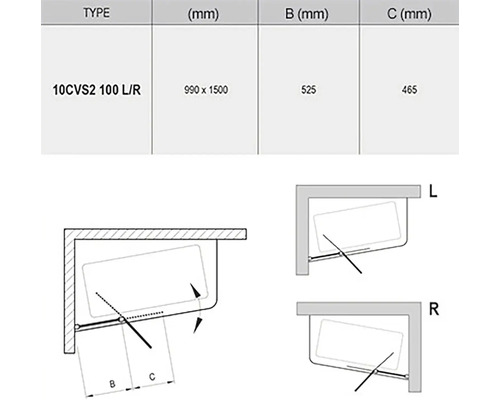 | TYPE | (mm) | B (mm) | C (mm) |
|---|---|---|---|
| 10CVS2 100 L/R | 990 x 1500 | 525 | 465 |

L

R

B

C