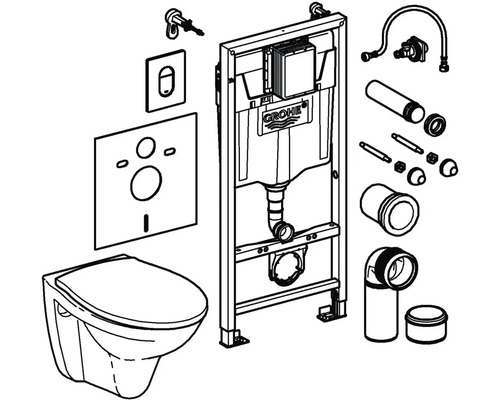 GROHE