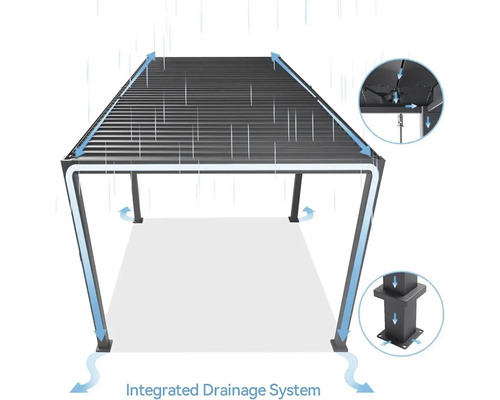 Integrated Drainage System