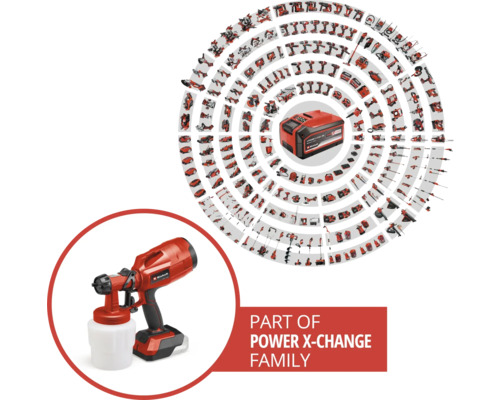 PART OF
POWER X-CHANGE
FAMILY