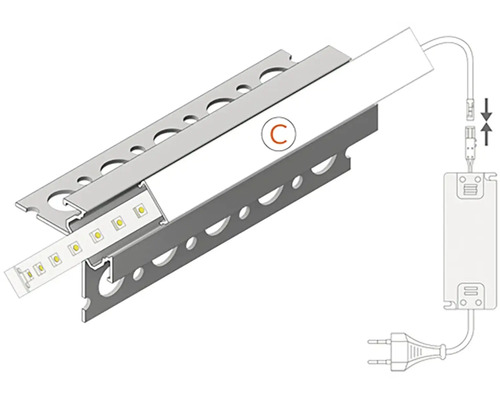 C