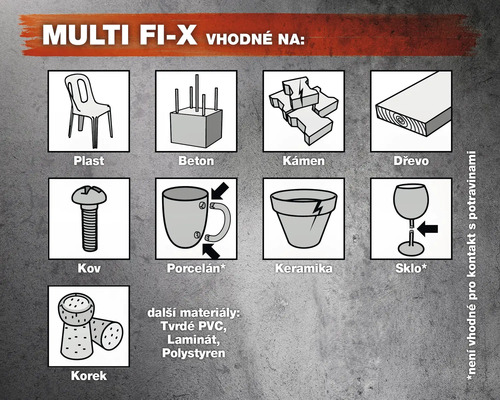 MULTI FI-X VHODNÉ NA:

Plast

Beton

Kámen

Dřevo

Kov

Porcelán*

Keramika

Sklo*

Korek

další materiály:
Tvrdé PVC,
Laminát,
Polystyren

*není vhodné pro kontakt s potravinami