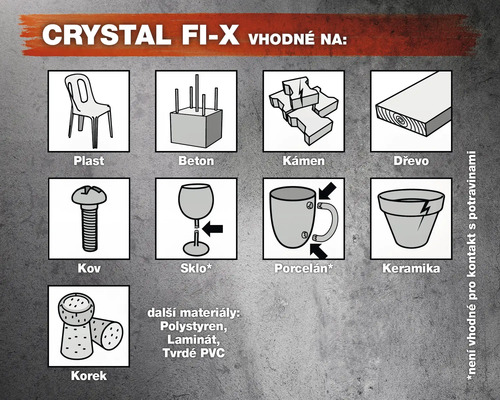 CRYSTAL FI-X VHODNÉ NA:

Plast

Beton

Kámen

Dřevo

Kov

Sklo*

Porcelán*

Keramika

Korek

další materiály:
Polystyren,
Laminát,
Tvrdé PVC

*není vhodné pro kontakt s potravinami