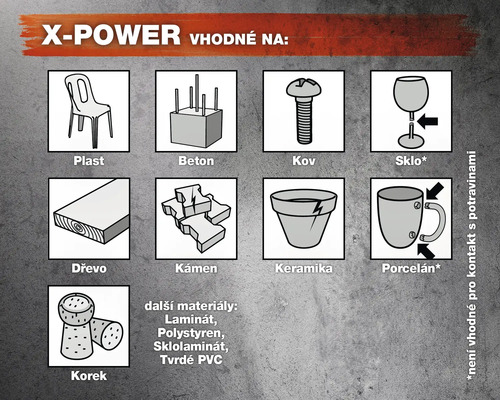 X-POWER VHODNÉ NA:

Plast

Beton

Kov

Sklo*

Dřevo

Kámen

Keramika

Porcelán*

Korek

další materiály:
Laminát,
Polystyren,
Sklolaminát,
Tvrdé PVC

*není vhodné pro kontakt s potravinami