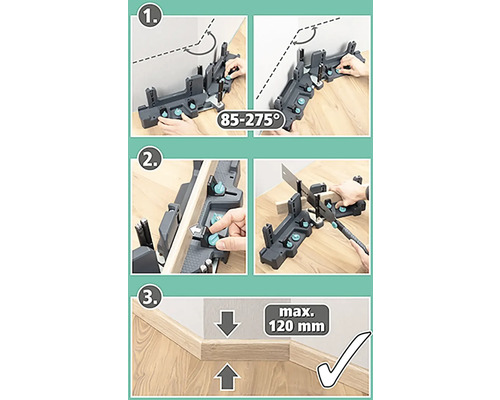 1.

85-275°

2.

3.

max. 120 mm