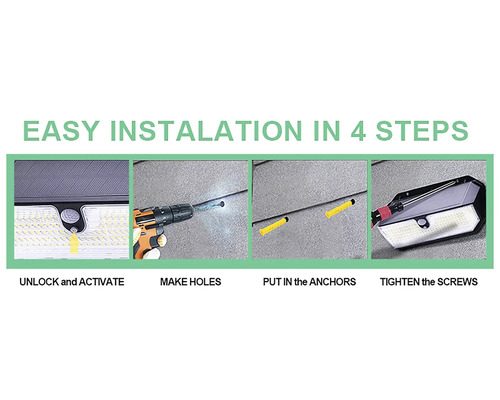 EASY INSTALATION IN 4 STEPS

UNLOCK and ACTIVATE

MAKE HOLES

PUT IN the ANCHORS

TIGHTEN the SCREWS