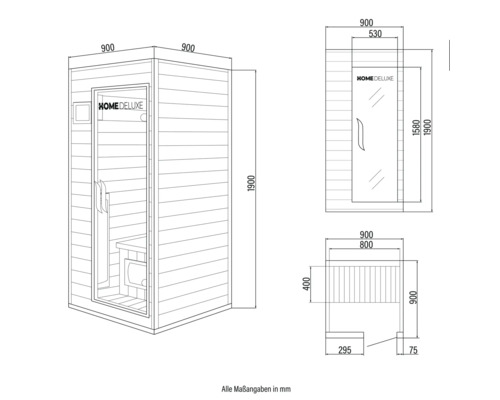 900
900
HOME DELUXE
1900
900
530
HOME DELUXE
1580
1900
900
800
400
900
295
75
Alle Maßangaben in mm