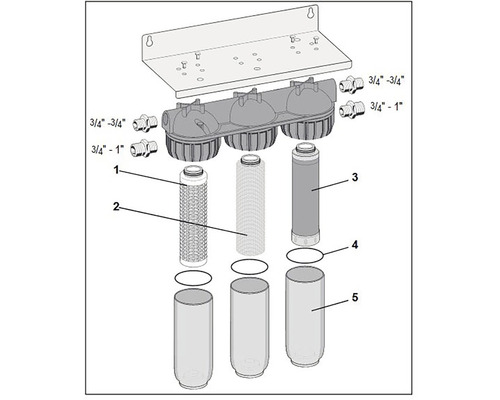 3/4" -3/4"
3/4" - 1"
3/4" -3/4"
3/4" - 1"
1
2
3
4
5