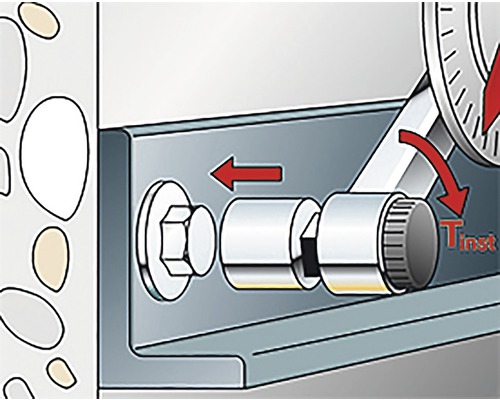 $T_{inst}$