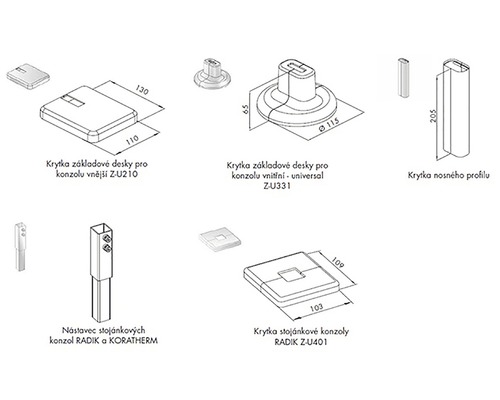 130

110

Krytka základové desky pro konzolu vnější Z-U210

65

Ø 115

Krytka základové desky pro konzolu vnitřní - universal Z-U331

205

Krytka nosného profilu

Nástavec stojánkových konzol RADIK a KORATHERM

109

103

Krytka stojánkové konzoly RADIK Z-U401