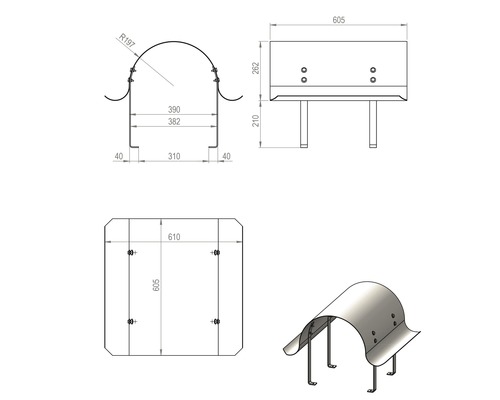 R197
390
382
40
310
40
605
262
210
610
605