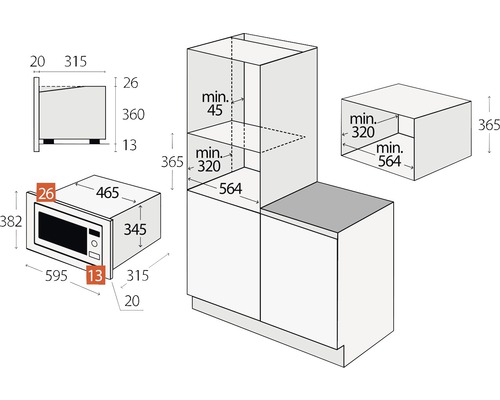 20 315

26
360
13

26
465
382
345
595
13
315
20

min.
45

365
min.
320
564

min.
320
min.
564
365