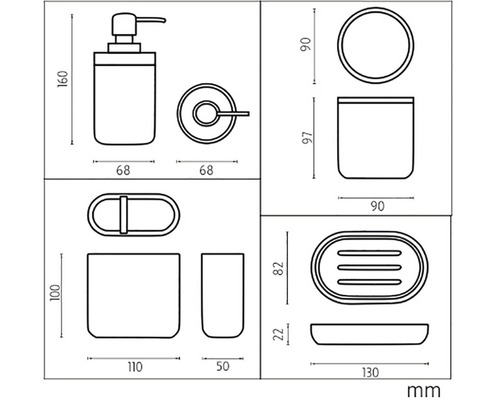 160

68

68

90

97

90

100

110

50

82

22

130

mm