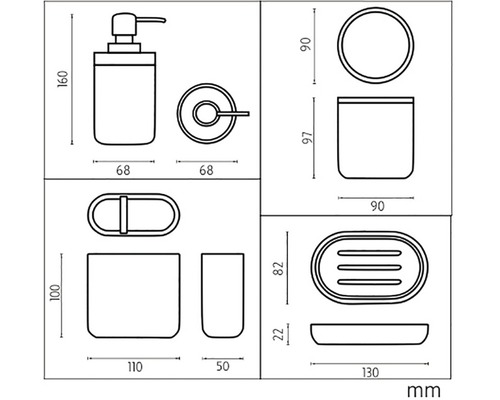 160

68

68

90

97

90

100

110

50

82

22

130

mm