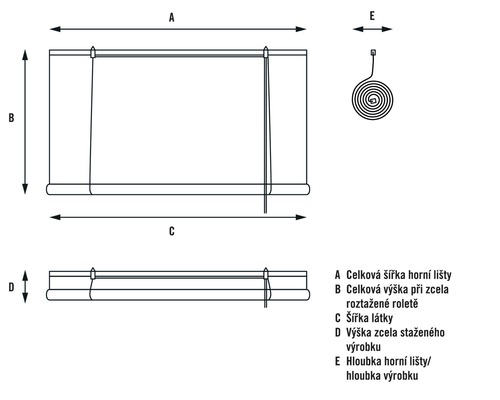 A

E

B

C

D

A Celková šířka horní lišty
B Celková výška při zcela roztažené roletě
C Šířka látky
D Výška zcela staženého výrobku
E Hloubka horní lišty/ hloubka výrobku