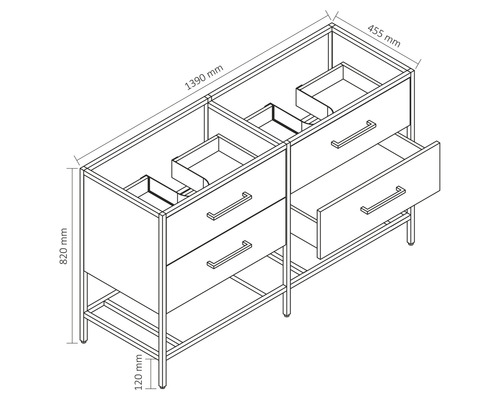 1390 mm
455 mm
820 mm
120 mm