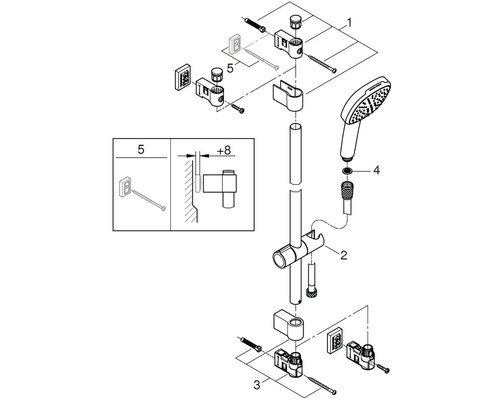 1
5
5
+8
4
2
3