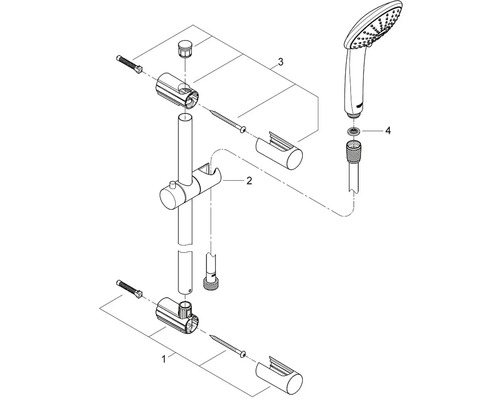 3
4
2
1