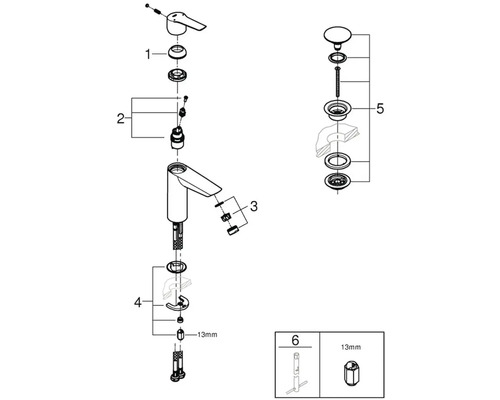 1
2
3
4
13mm
5
6
13mm