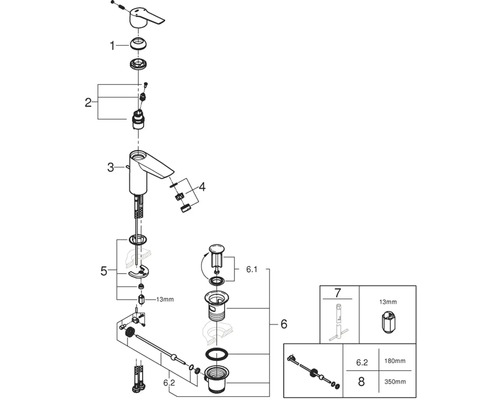 1
2
3
4
5
13mm
6.1
6
6.2
7
13mm
6.2 180mm
8 350mm