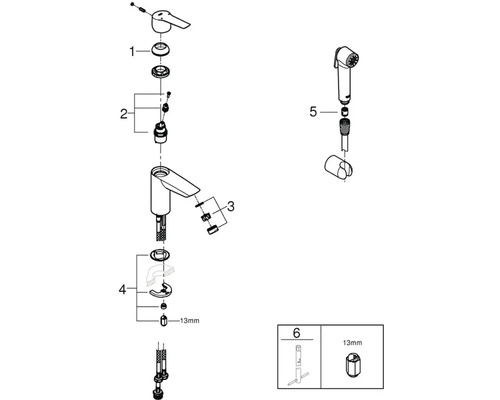 1
2
3
4
13mm
5
6
13mm