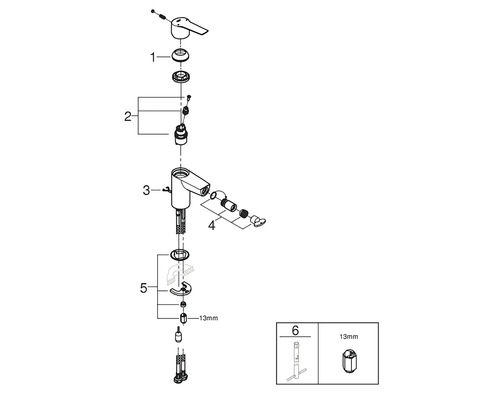 1
2
3
4
5
13mm
6
13mm